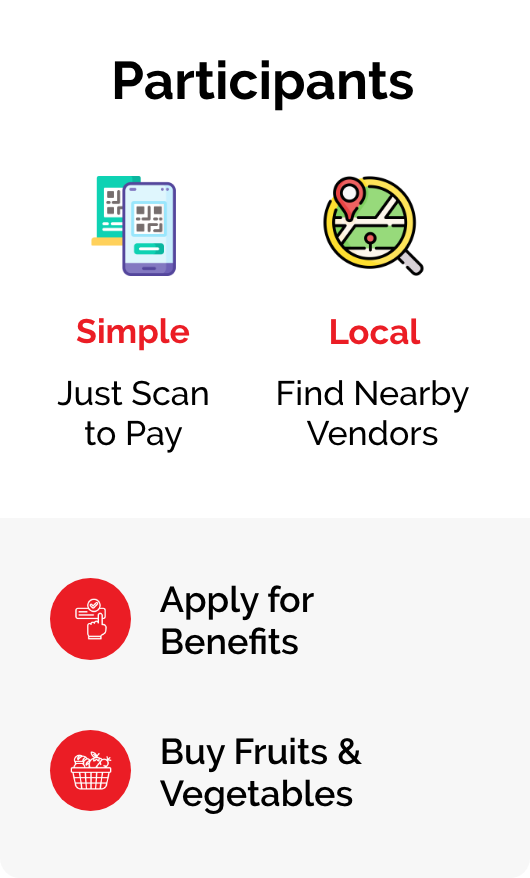 Participants

Simple

Just Scan to Pay

Local

Find Nearby Vendors

Apply for Benefits

Buy Fruits & Vegetables